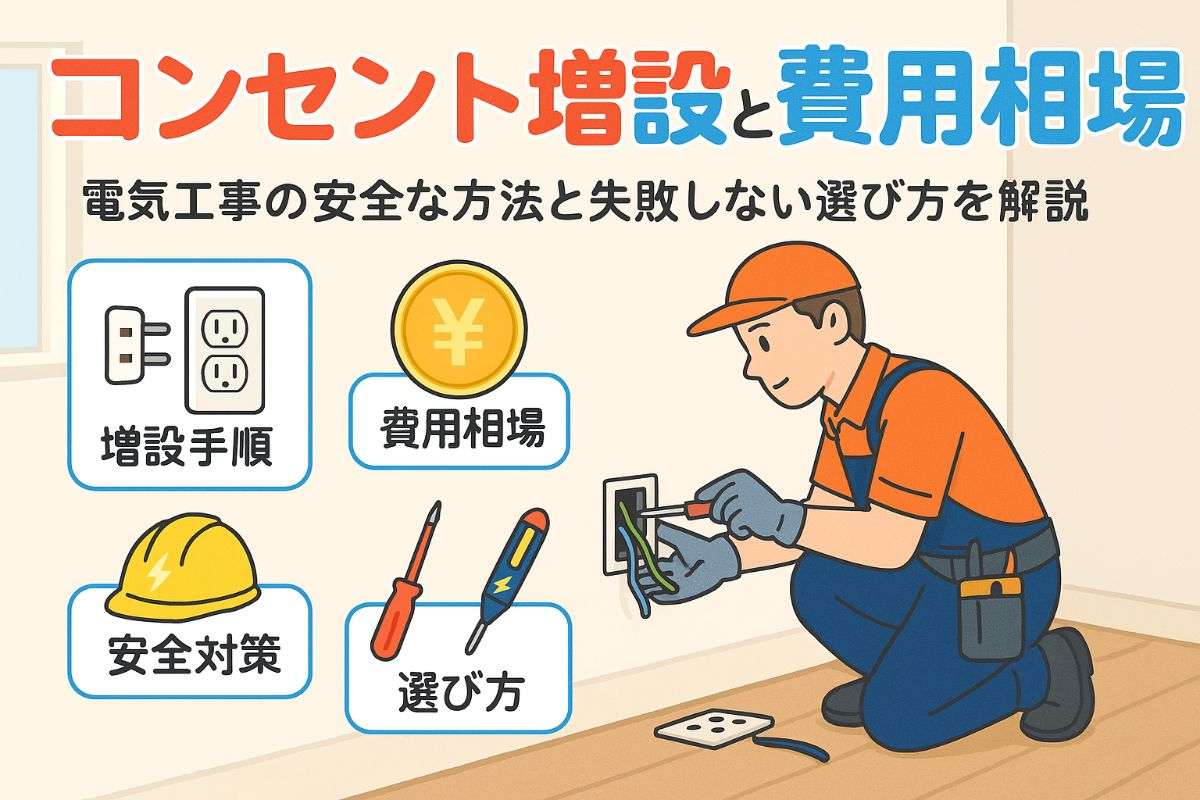 コンセント増設と費用相場

電気工事の安全な方法と失敗しない選び方を解説

増設手順

¥

費用相場

安全対策

選び方